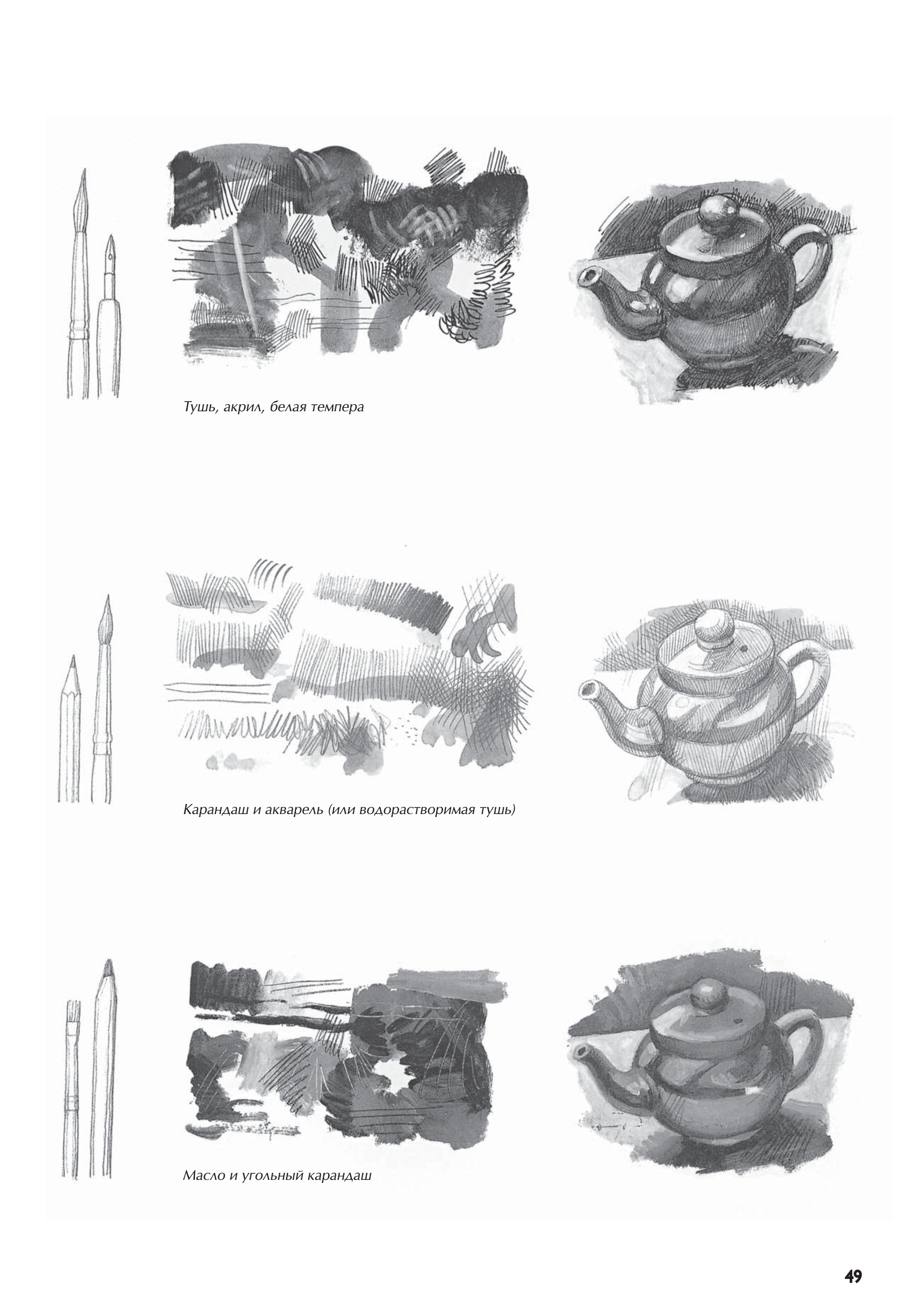 Тушь, акрил, белая темпера

Карандаш и акварель (или водорастворимая тушь)

Масло и угольный карандаш

49